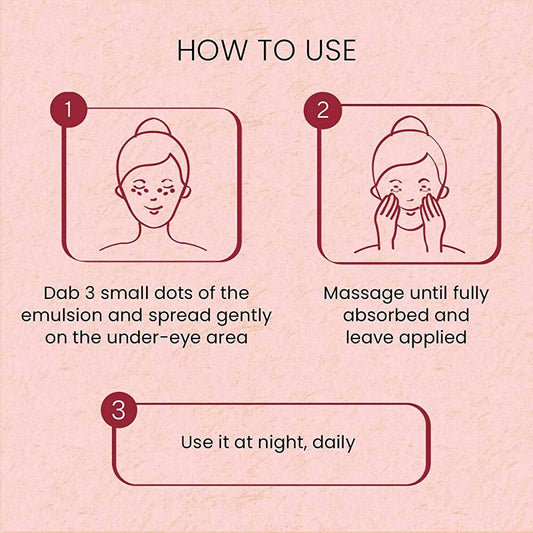 HOW TO USE

1

Dab 3 small dots of the emulsion and spread gently on the under-eye area

2

Massage until fully absorbed and leave applied

3

Use it at night, daily