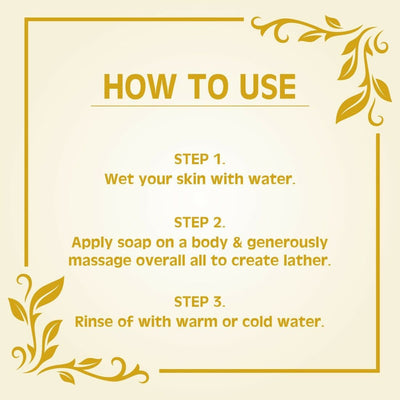 HOW TO USE

STEP 1.
Wet your skin with water.

STEP 2.
Apply soap on a body & generously massage overall all to create lather.

STEP 3.
Rinse of with warm or cold water.