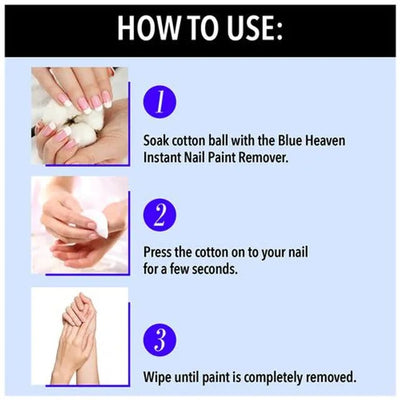 HOW TO USE:

1

Soak cotton ball with the Blue Heaven Instant Nail Paint Remover.

2

Press the cotton on to your nail for a few seconds.

3

Wipe until paint is completely removed.