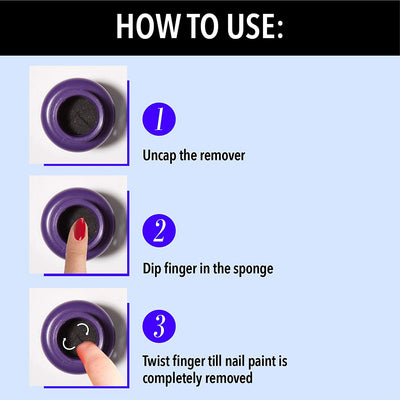 HOW TO USE:

1

Uncap the remover

2

Dip finger in the sponge

3

Twist finger till nail paint is completely removed