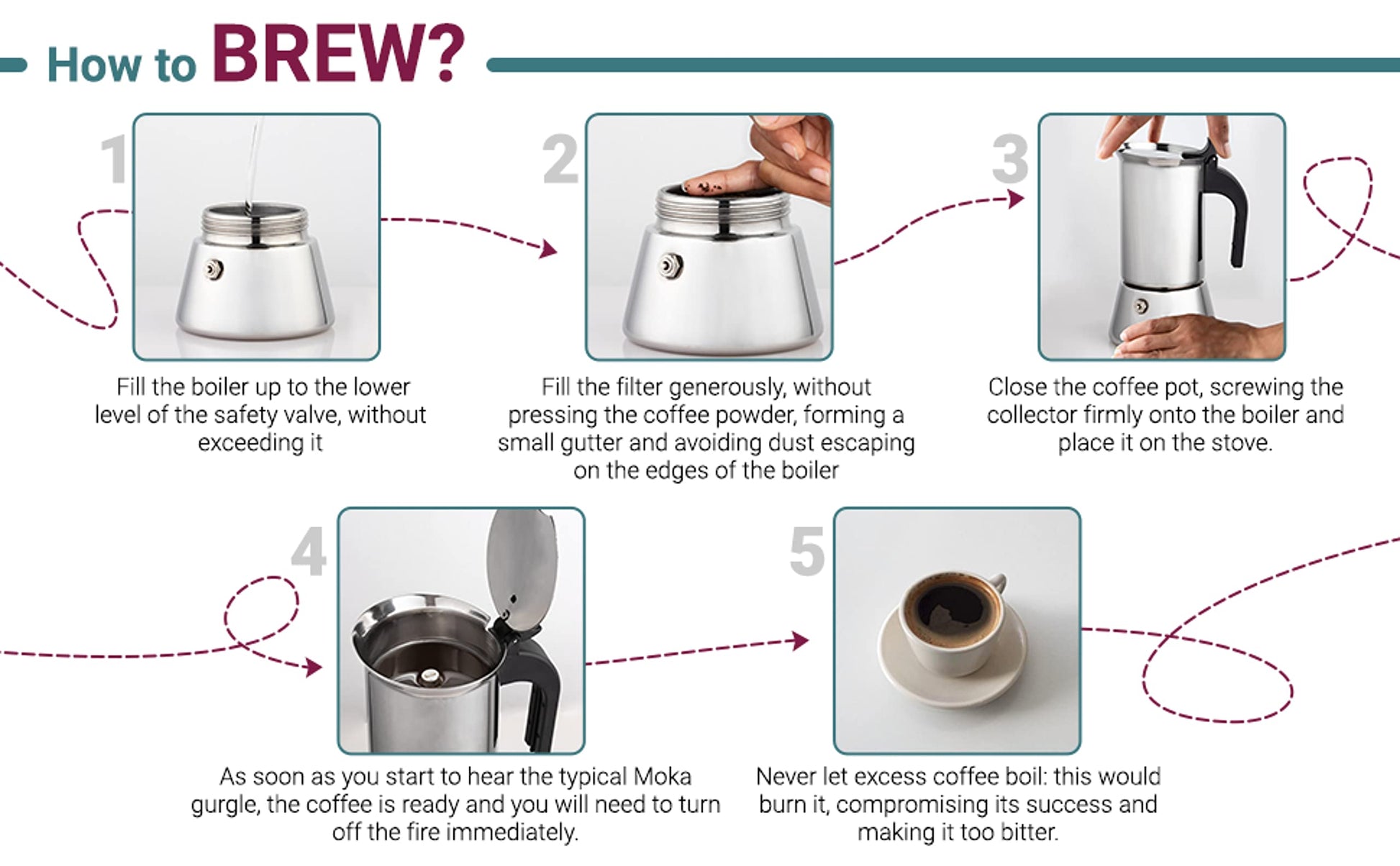 How to BREW?

1

Fill the boiler up to the lower level of the safety valve, without exceeding it

2

Fill the filter generously, without pressing the coffee powder, forming a small gutter and avoiding dust escaping on the edges of the boiler

3

Close the coffee pot, screwing the collector firmly onto the boiler and place it on the stove.

4

As soon as you start to hear the typical Moka gurgle, the coffee is ready and you will need to turn off the fire immediately.

5

Never let excess coffee boil: this would burn it, compromising its success and making it too bitter.