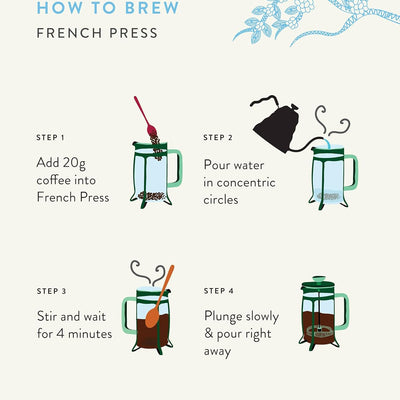 HOW TO BREW
FRENCH PRESS

STEP 1
Add 20g coffee into French Press

STEP 2
Pour water in concentric circles

STEP 3
Stir and wait for 4 minutes

STEP 4
Plunge slowly & pour right away