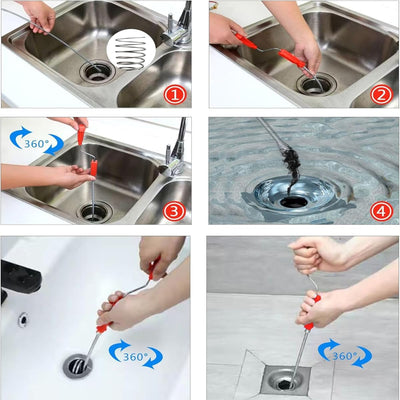 1
2
360°
3
4
360°
360°