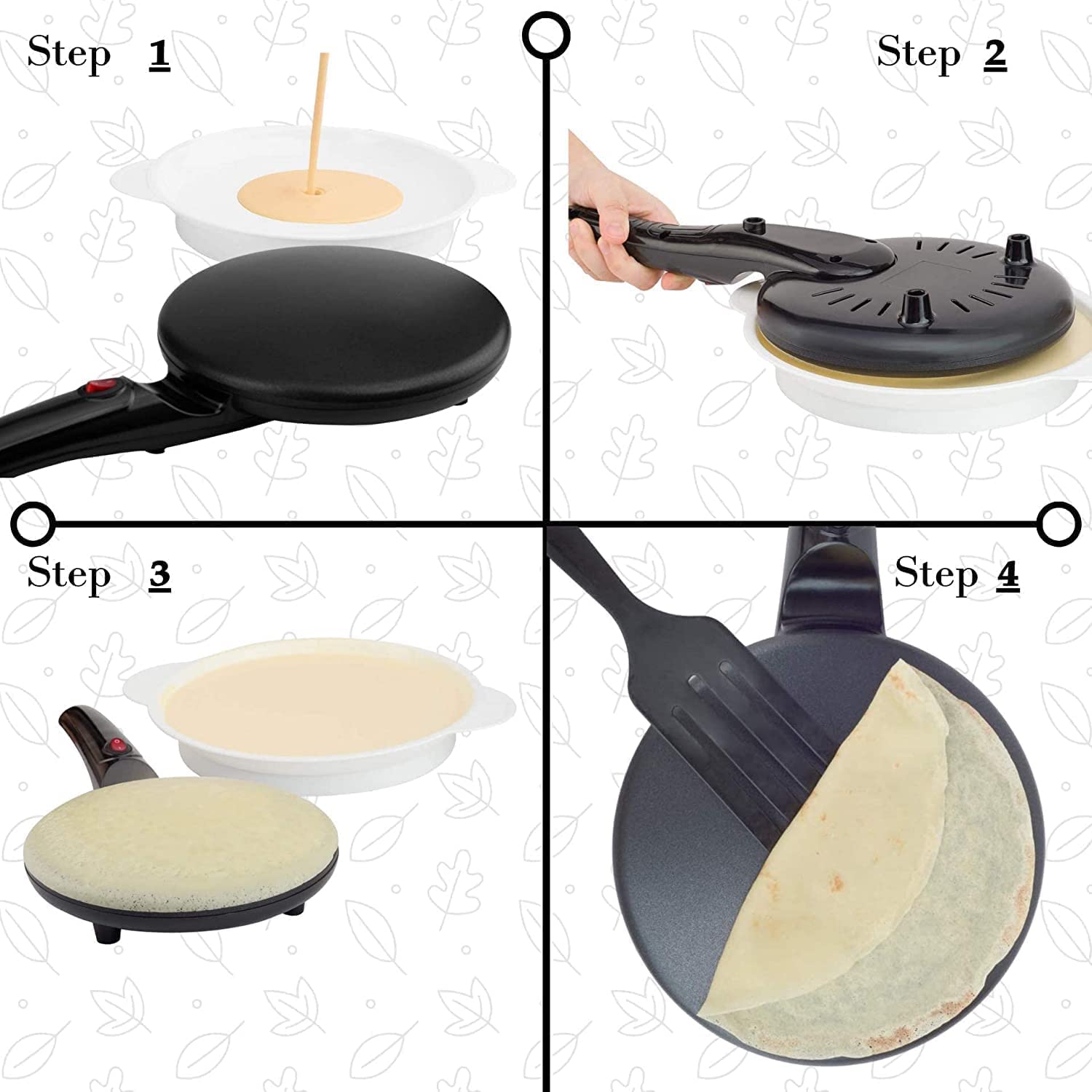 Step 1

Step 2

Step 3

Step 4