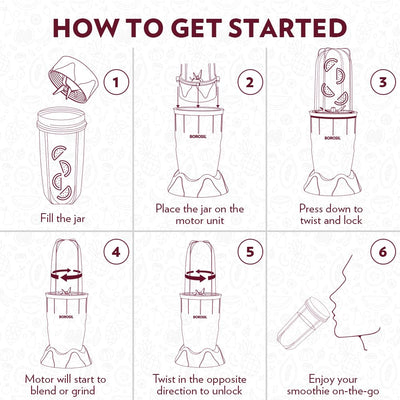 HOW TO GET STARTED

1
Fill the jar

2
BOROSIL
Place the jar on the motor unit

3
BOROSIL
Press down to twist and lock

4
BOROSIL
Motor will start to blend or grind

5
BOROSIL
Twist in the opposite direction to unlock

6
Enjoy your smoothie on-the-go