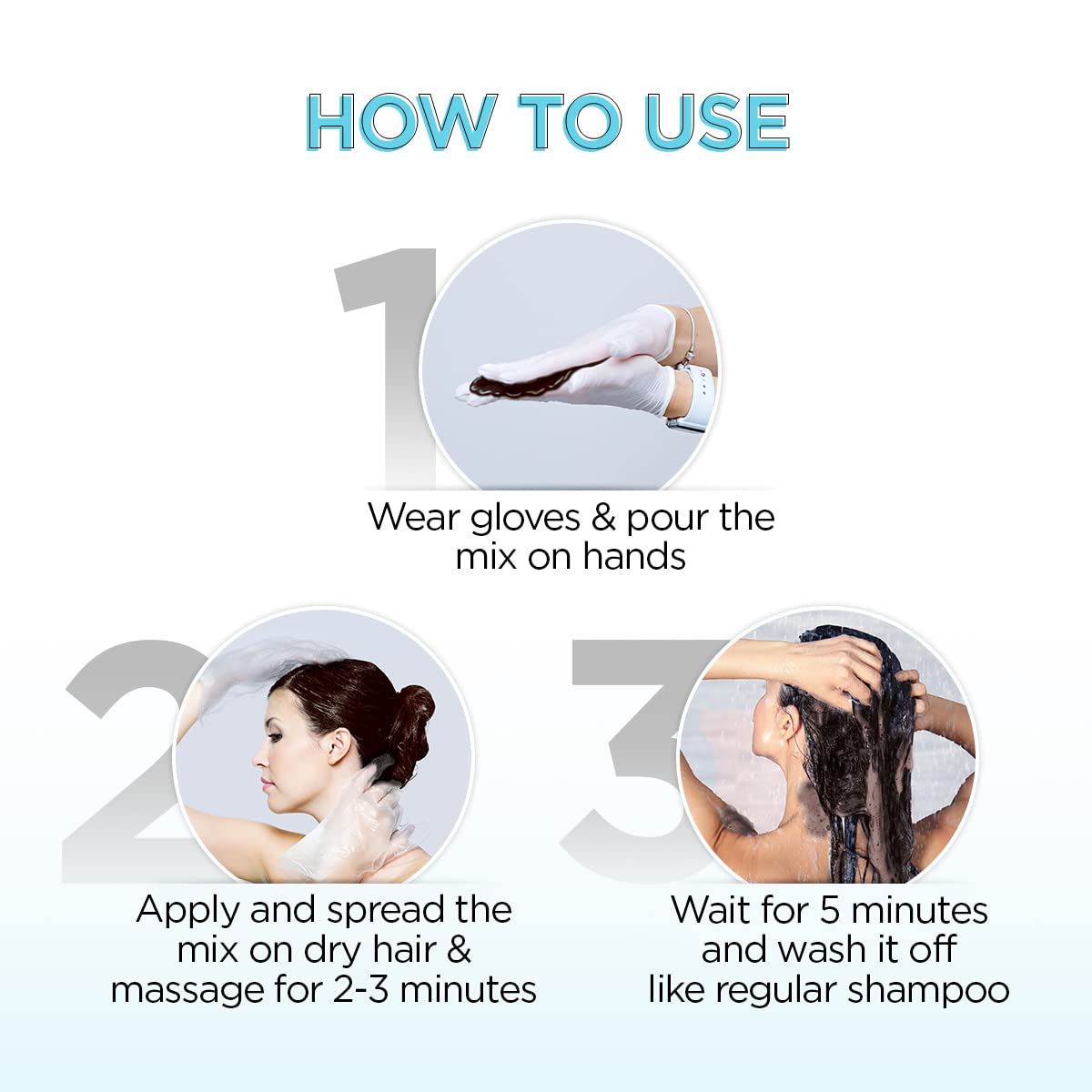 HOW TO USE

1

Wear gloves & pour the mix on hands

2

Apply and spread the mix on dry hair & massage for 2-3 minutes

3

Wait for 5 minutes and wash it off like regular shampoo