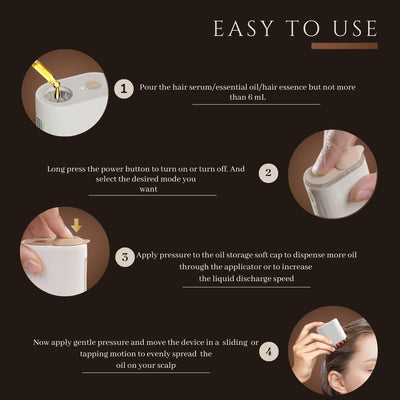 EASY TO USE

1 Pour the hair serum/essential oil/hair essence but not more than 6 mL

Long press the power button to turn on or turn off. And select the desired mode you want 2

3 Apply pressure to the oil storage soft cap to dispense more oil through the applicator or to increase the liquid discharge speed

Now apply gentle pressure and move the device in a sliding or tapping motion to evenly spread the oil on your scalp 4