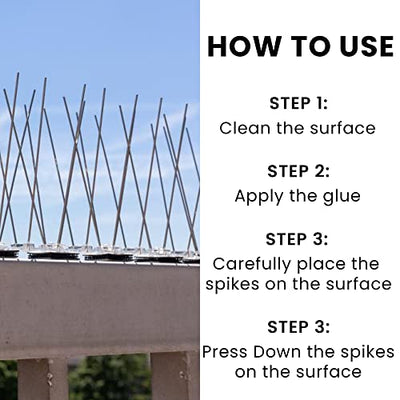 HOW TO USE

STEP 1:
Clean the surface

STEP 2:
Apply the glue

STEP 3:
Carefully place the spikes on the surface

STEP 3:
Press Down the spikes on the surface