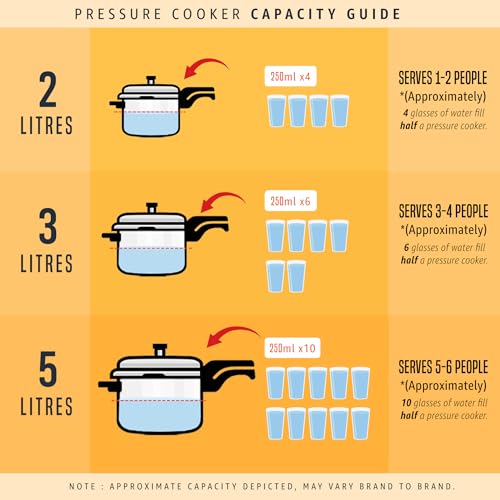 PRESSURE COOKER CAPACITY GUIDE

2 LITRES

250ml x4

SERVES 1-2 PEOPLE
*(Approximately)
4 glasses of water fill half a pressure cooker.

3 LITRES

250ml x6

SERVES 3-4 PEOPLE
*(Approximately)
6 glasses of water fill half a pressure cooker.

5 LITRES

250ml x10

SERVES 5-6 PEOPLE
*(Approximately)
10 glasses of water fill half a pressure cooker.

NOTE : APPROXIMATE CAPACITY DEPICTED, MAY VARY BRAND TO BRAND.