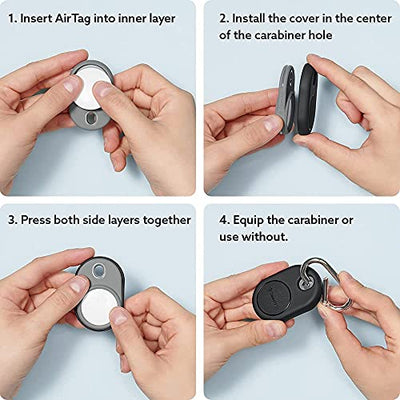 1. Insert AirTag into inner layer

2. Install the cover in the center of the carabiner hole

3. Press both side layers together

4. Equip the carabiner or use without.