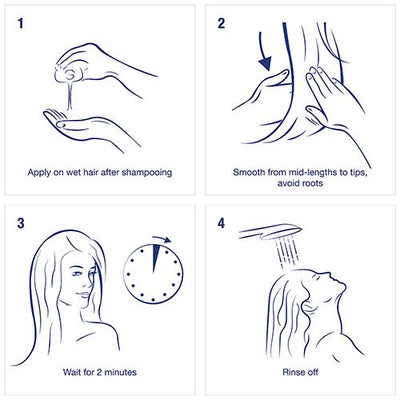 1

Apply on wet hair after shampooing

2

Smooth from mid-lengths to tips, avoid roots

3

Wait for 2 minutes

4

Rinse off