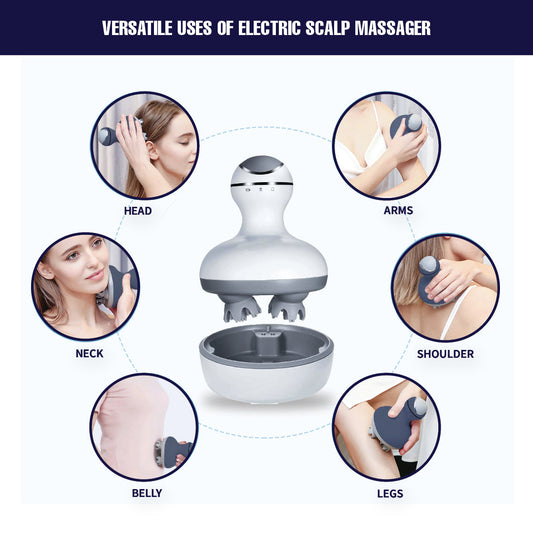 VERSATILE USES OF ELECTRIC SCALP MASSAGER

HEAD

ARMS

NECK

SHOULDER

BELLY

LEGS